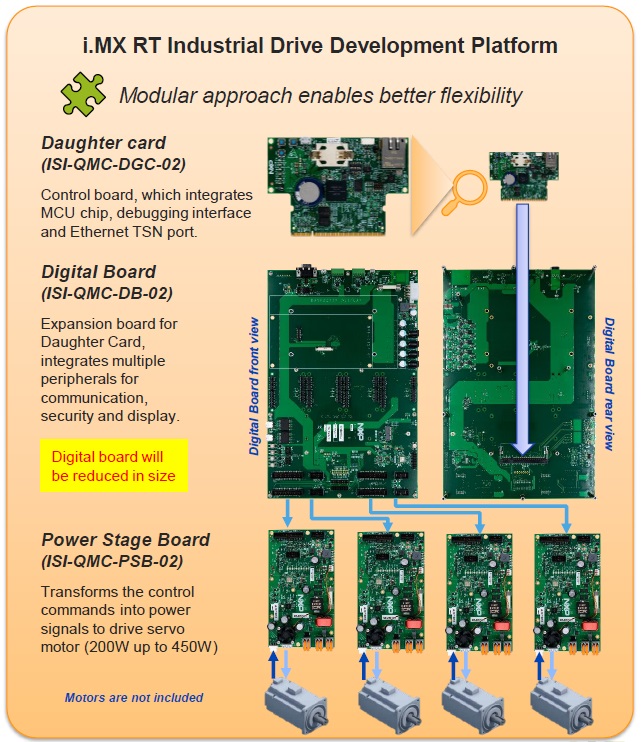 i.MX RT Industrial Drive Development Platform

Modular approach enables better flexibility

Daughter card
(ISI-QMC-DGC-02)

Control board, which integrates MCU chip, debugging interface and Ethernet TSN port.

Digital Board
(ISI-QMC-DB-02)

Expansion board for Daughter Card, integrates multiple peripherals for communication, security and display.

Digital board will be reduced in size

Digital Board front view

Digital Board rear view

Power Stage Board
(ISI-QMC-PSB-02)

Transforms the control commands into power signals to drive servo motor (200W up to 450W)

Motors are not included