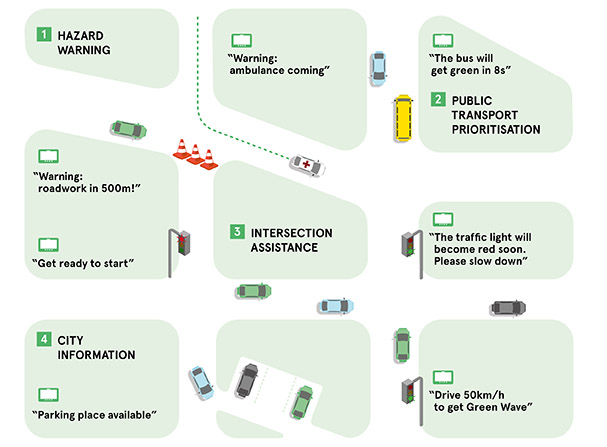 1 HAZARD WARNING

"Warning: ambulance coming"

"The bus will get green in 8s"

2 PUBLIC TRANSPORT PRIORITISATION

"Warning: roadwork in 500m!"

"Get ready to start"

3 INTERSECTION ASSISTANCE

"The traffic light will become red soon. Please slow down"

4 CITY INFORMATION

"Parking place available"

"Drive 50km/h to get Green Wave"