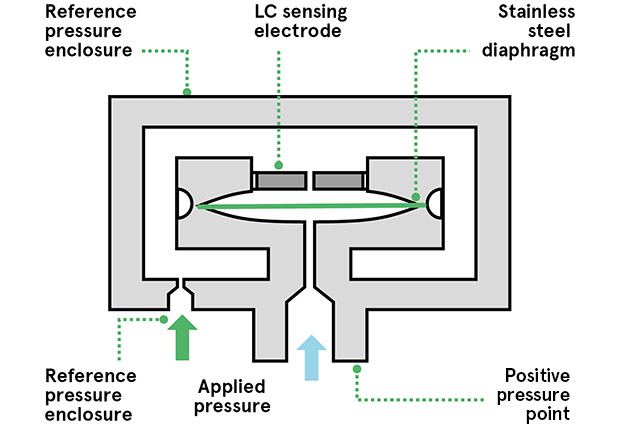 Reference pressure enclosure

LC sensing electrode

Stainless steel diaphragm

Reference pressure enclosure

Applied pressure

Positive pressure point